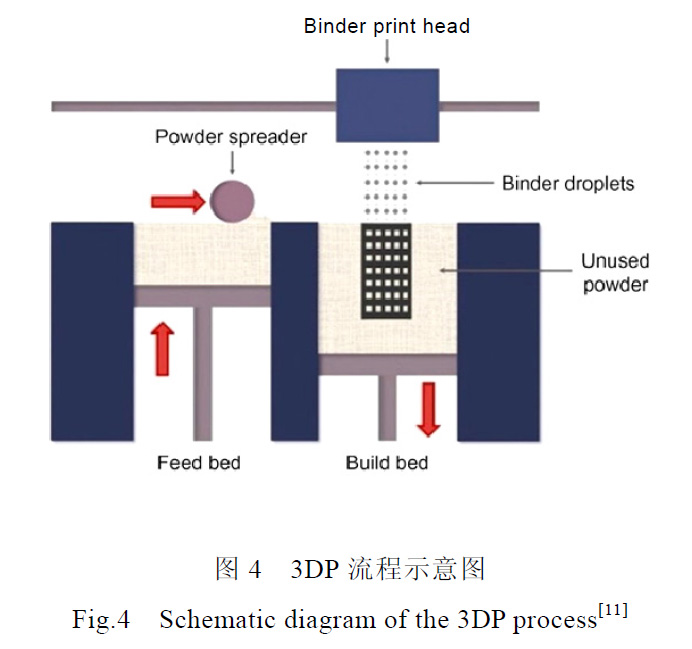 Binder print head

Powder spreader

Binder droplets

Unused powder

Feed bed

Build bed

图 4 3DP 流程示意图

Fig.4 Schematic diagram of the 3DP process$^{[11]}$